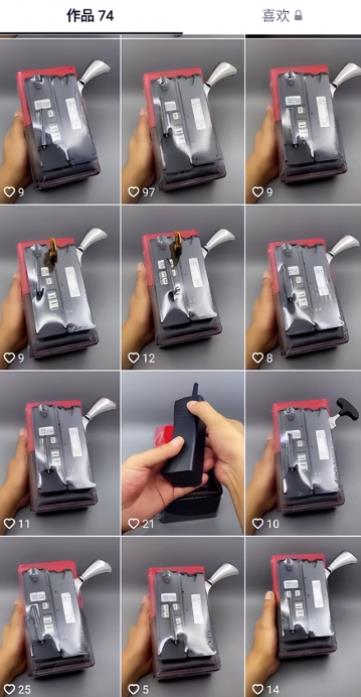 作品 74

喜欢

9

97

9

9

12

8

11

21

10

25

5

14